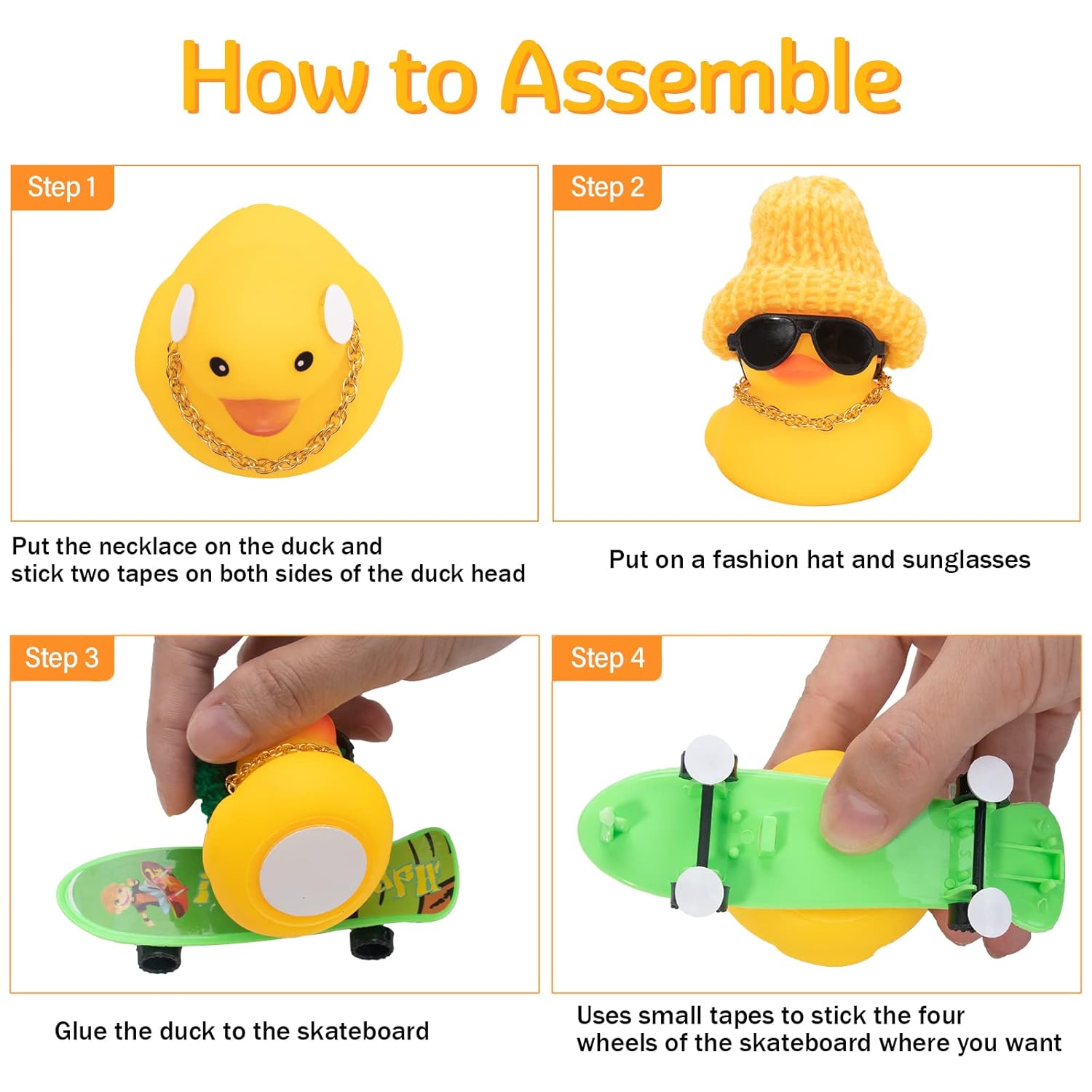 How to Assemble

Step 1

Put the necklace on the duck and stick two tapes on both sides of the duck head

Step 2

Put on a fashion hat and sunglasses

Step 3

Glue the duck to the skateboard

Step 4

Uses small tapes to stick the four wheels of the skateboard where you want