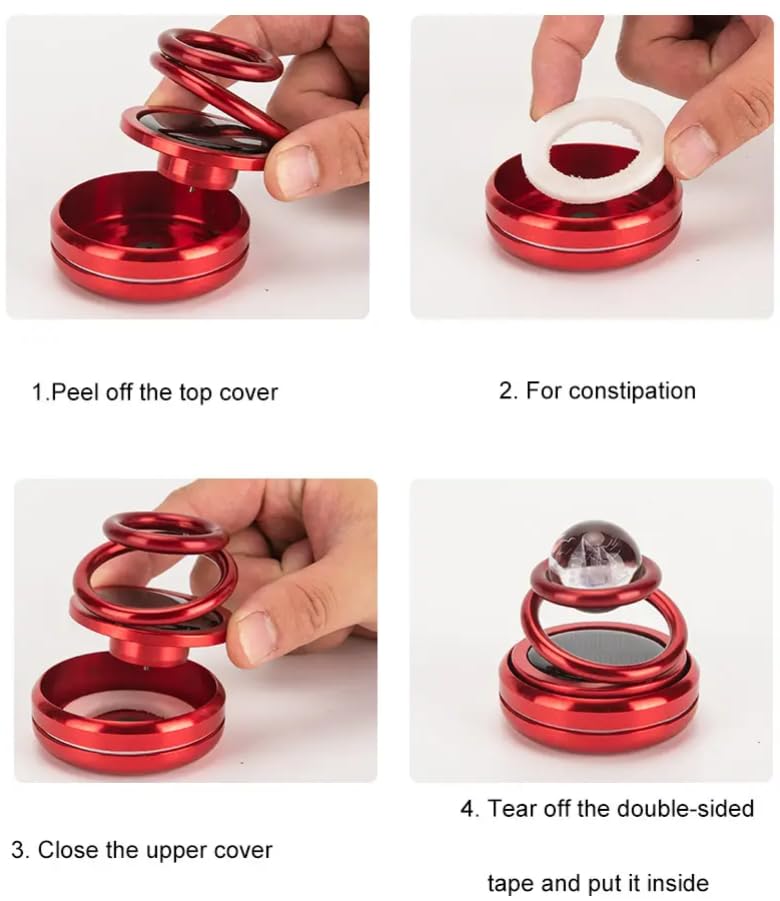 1.Peel off the top cover

2. For constipation

3. Close the upper cover

4. Tear off the double-sided

tape and put it inside