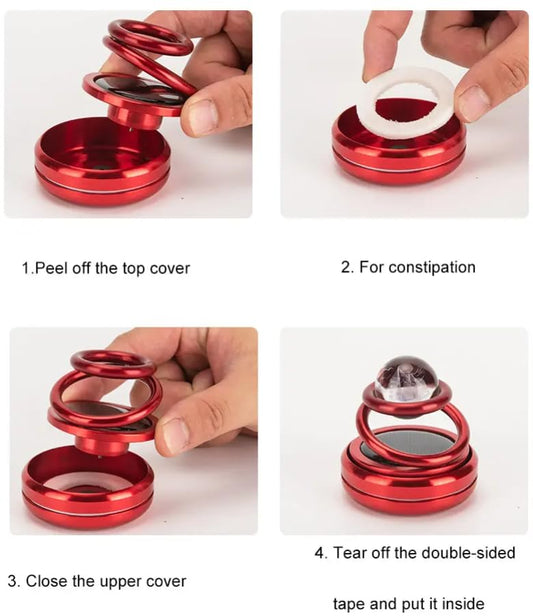 1.Peel off the top cover

2. For constipation

3. Close the upper cover

4. Tear off the double-sided tape and put it inside