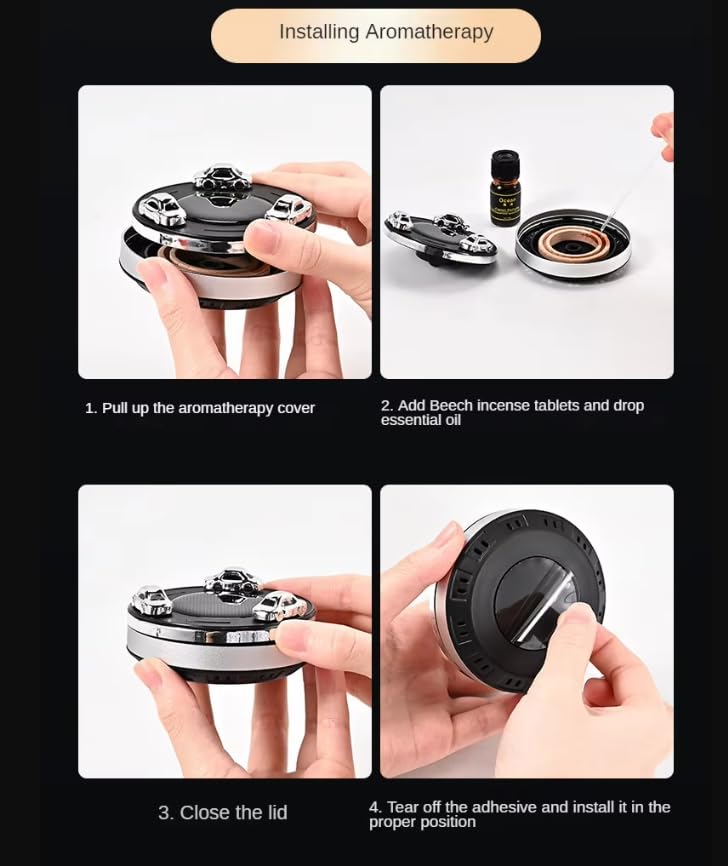 Installing Aromatherapy

Ocean

1. Pull up the aromatherapy cover

2. Add Beech incense tablets and drop essential oil

3. Close the lid

4. Tear off the adhesive and install it in the proper position