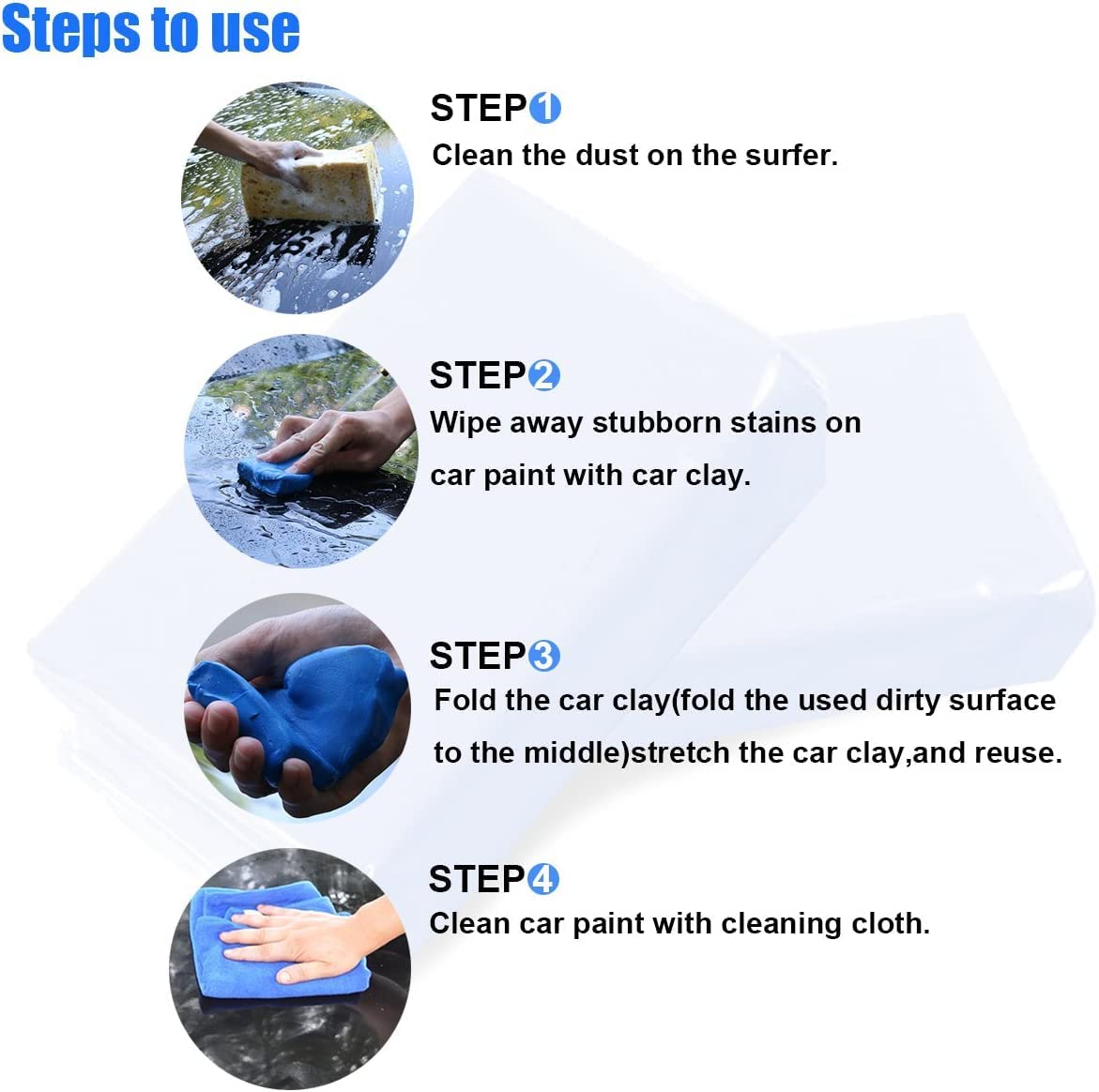 Steps to use

STEP❶
Clean the dust on the surfer.

STEP❷
Wipe away stubborn stains on car paint with car clay.

STEP❸
Fold the car clay(fold the used dirty surface to the middle)stretch the car clay,and reuse.

STEP❹
Clean car paint with cleaning cloth.