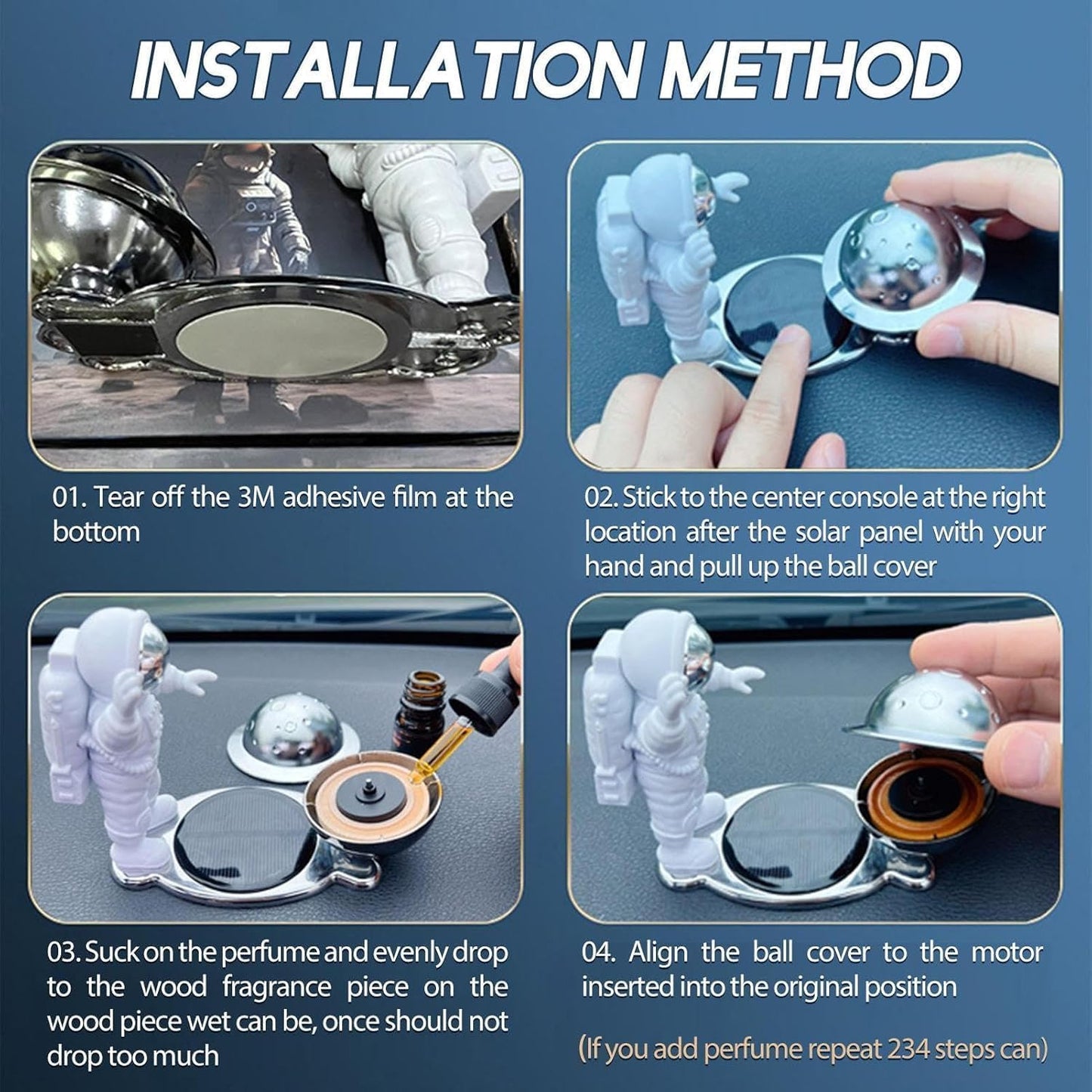 INSTALLATION METHOD

01. Tear off the 3M adhesive film at the bottom

02. Stick to the center console at the right location after the solar panel with your hand and pull up the ball cover

03. Suck on the perfume and evenly drop to the wood fragrance piece on the wood piece wet can be, once should not drop too much

04. Align the ball cover to the motor inserted into the original position

(If you add perfume repeat 234 steps can)