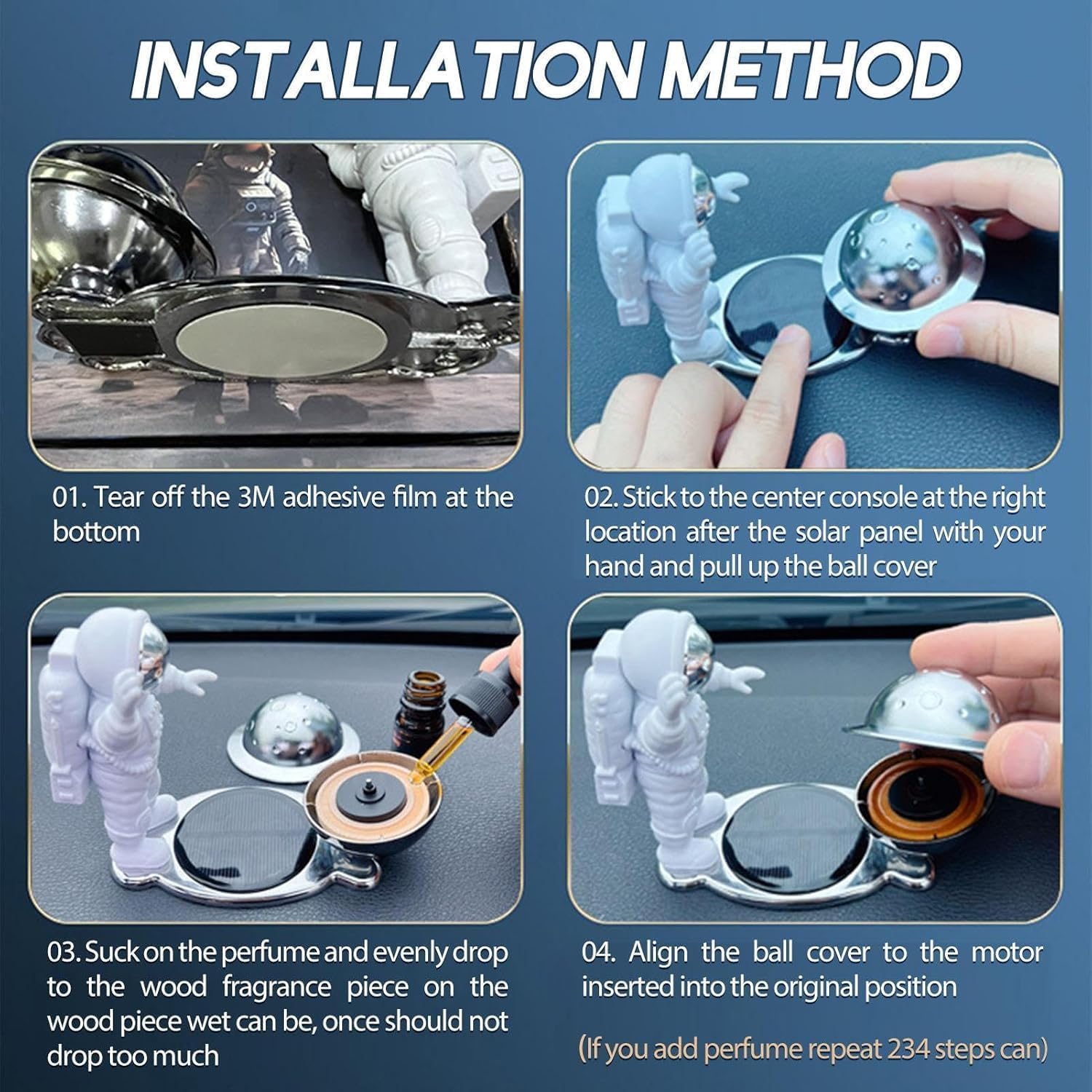 INSTALLATION METHOD

01. Tear off the 3M adhesive film at the bottom

02. Stick to the center console at the right location after the solar panel with your hand and pull up the ball cover

03. Suck on the perfume and evenly drop to the wood fragrance piece on the wood piece wet can be, once should not drop too much

04. Align the ball cover to the motor inserted into the original position

(If you add perfume repeat 234 steps can)