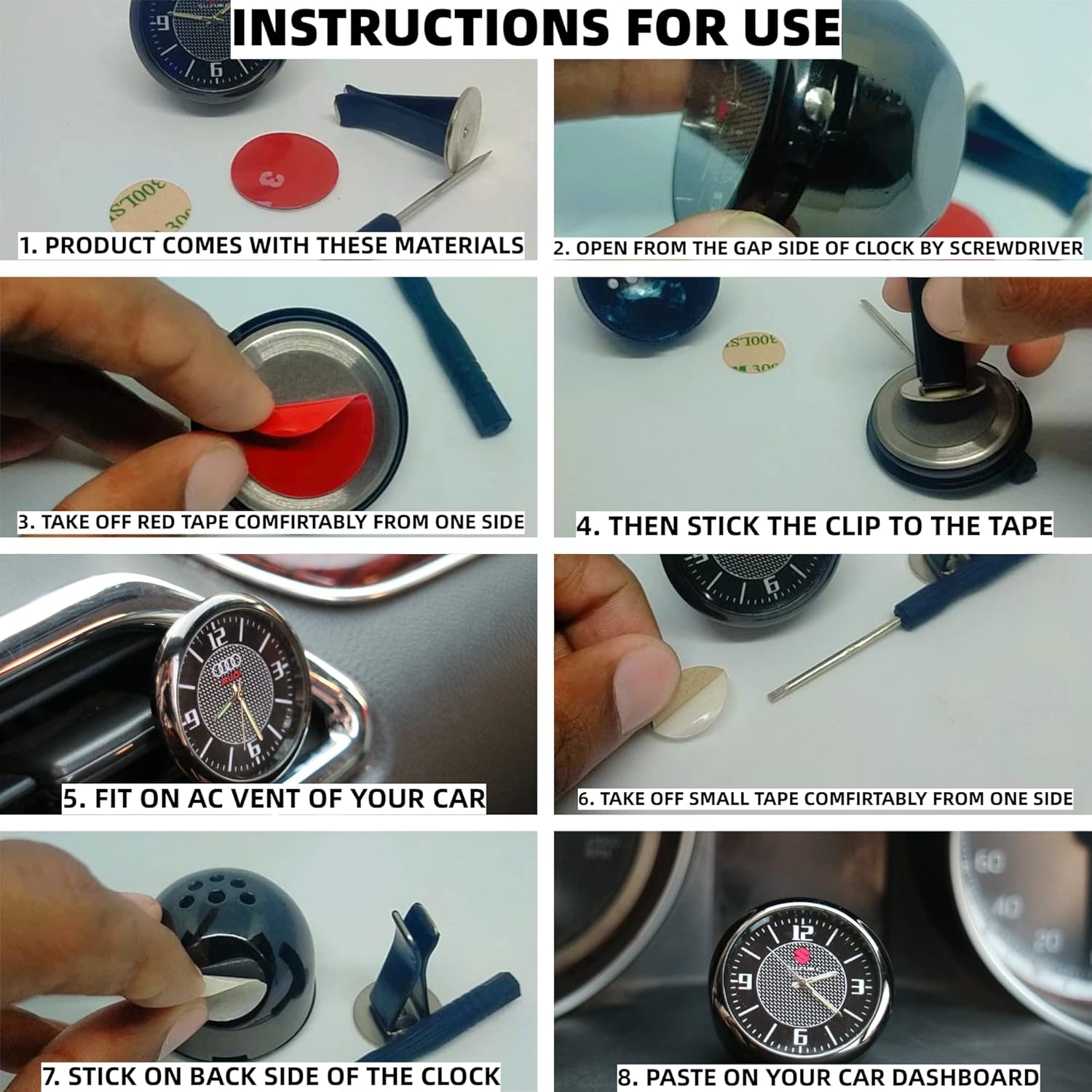 INSTRUCTIONS FOR USE

1. PRODUCT COMES WITH THESE MATERIALS

2. OPEN FROM THE GAP SIDE OF CLOCK BY SCREWDRIVER

3. TAKE OFF RED TAPE COMFIRTABLY FROM ONE SIDE

4. THEN STICK THE CLIP TO THE TAPE

5. FIT ON AC VENT OF YOUR CAR

6. TAKE OFF SMALL TAPE COMFIRTABLY FROM ONE SIDE

7. STICK ON BACK SIDE OF THE CLOCK

8. PASTE ON YOUR CAR DASHBOARD