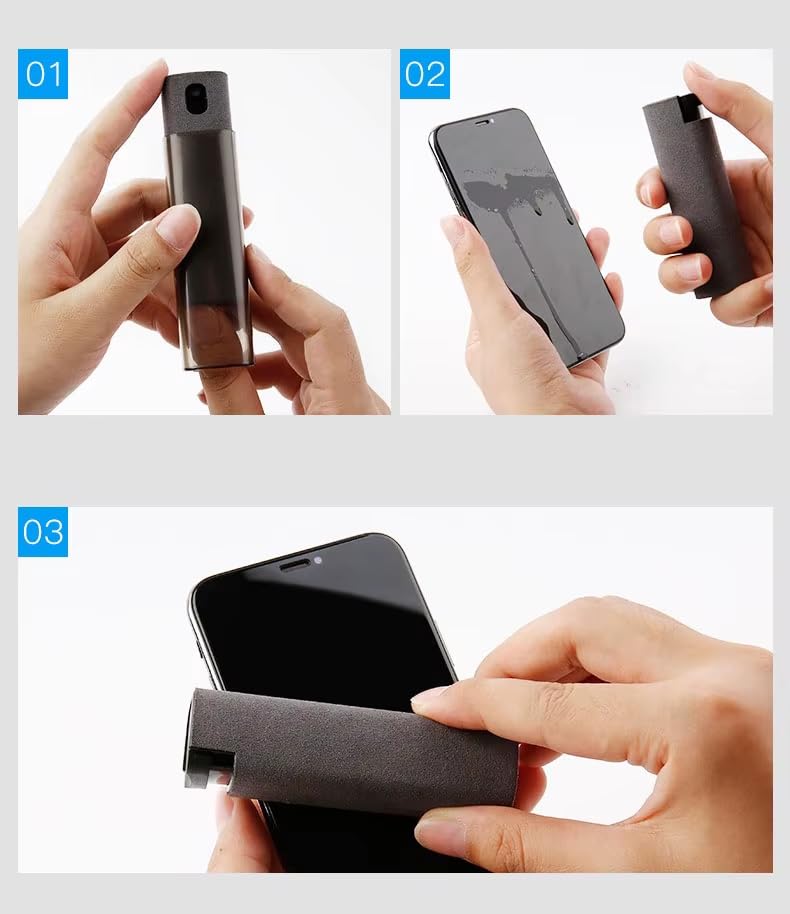 01

02

03