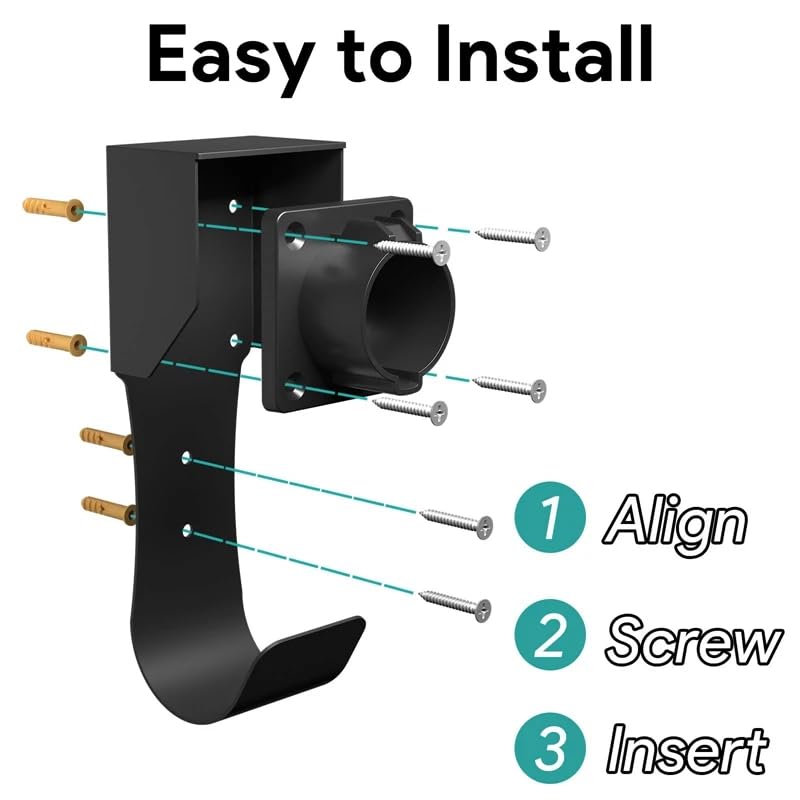 Easy to Install

1 Align

2 Screw

3 Insert