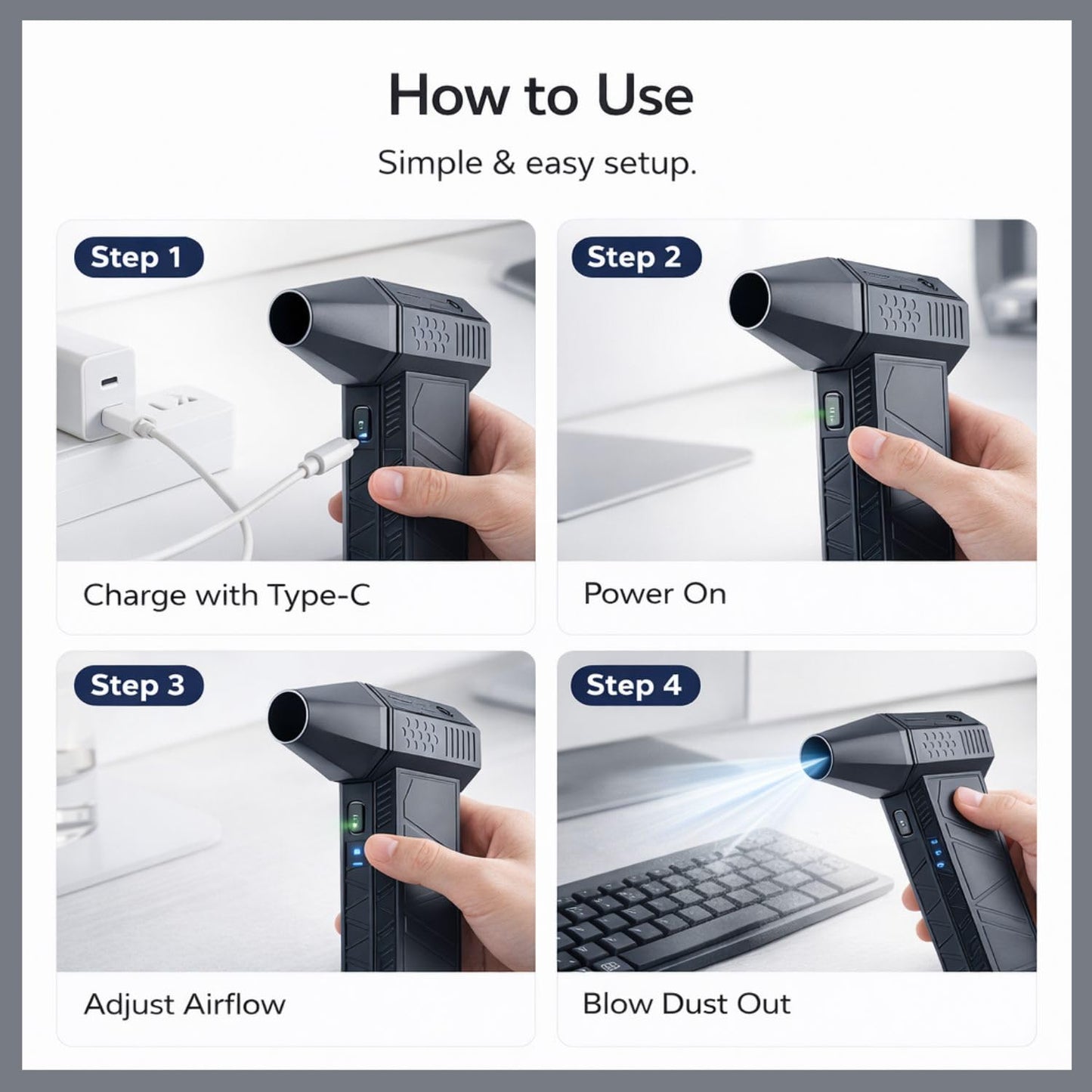 How to Use

Simple & easy setup.

Step 1

Charge with Type-C

Step 2

Power On

Step 3

Adjust Airflow

Step 4

Blow Dust Out