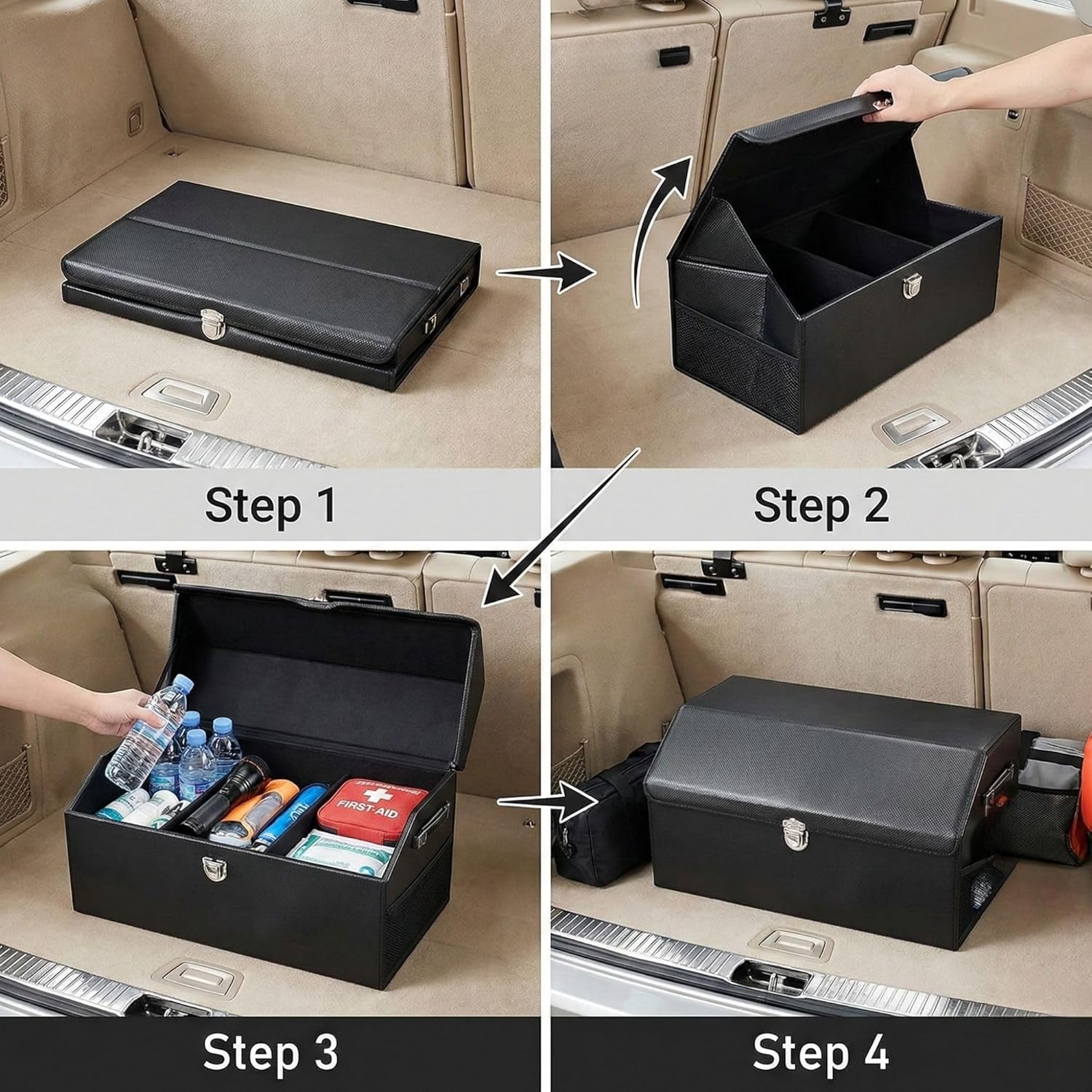 Step 1

Step 2

FIRST-AID

Step 3

Step 4